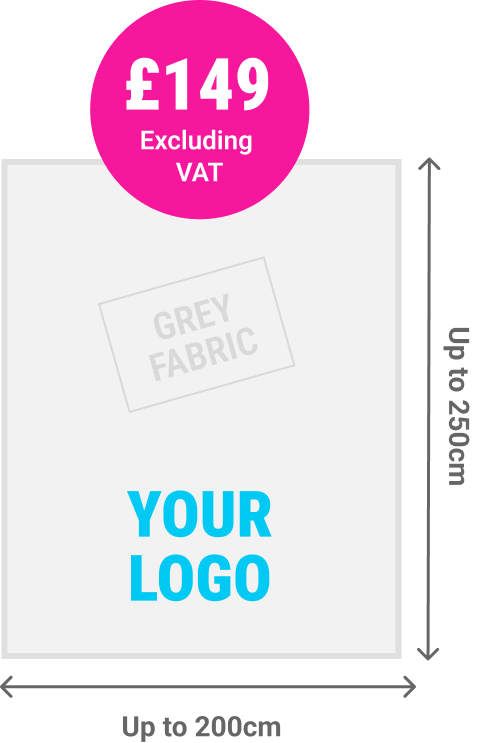 £149
Excluding VAT

GREY FABRIC

YOUR LOGO

Up to 250cm

Up to 200cm